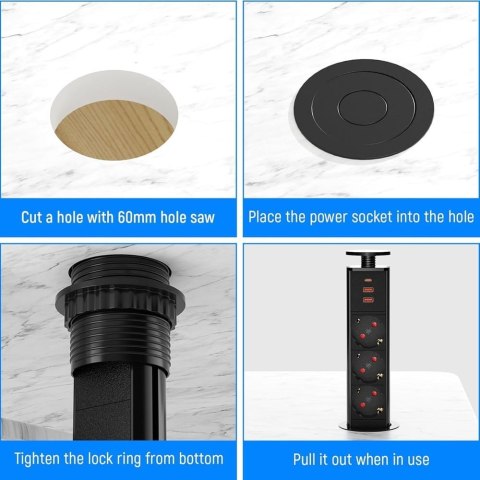 Cut a hole with 60mm hole saw

Place the power socket into the hole

Tighten the lock ring from bottom

Pull it out when in use