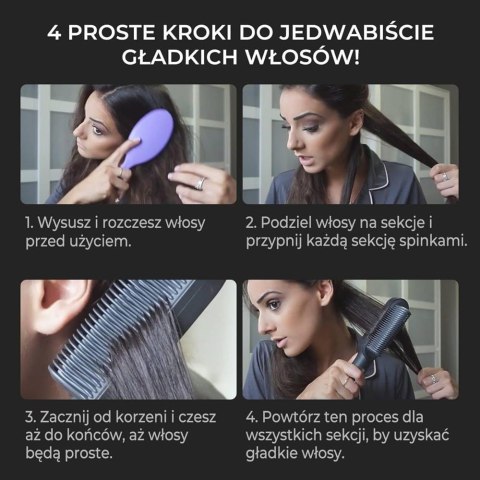 4 PROSTE KROKI DO JEDWABIŚCIE GŁADKICH WŁOSÓW!

1. Wysusz i rozczesz włosy przed użyciem.

2. Podziel włosy na sekcje i przypnij każdą sekcję spinkami.

3. Zacznij od korzeni i czesz aż do końców, aż włosy będą proste.

4. Powtórz ten proces dla wszystkich sekcji, by uzyskać gładkie włosy.