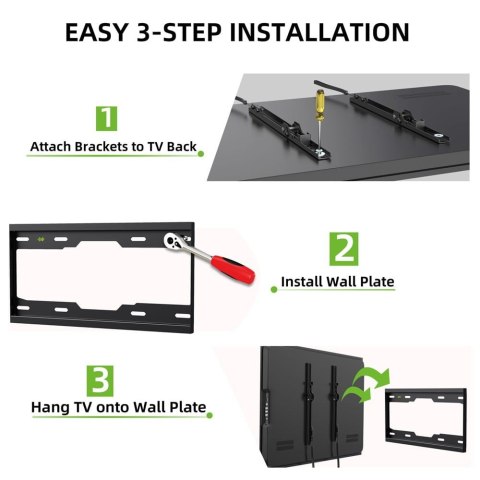 EASY 3-STEP INSTALLATION

1

Attach Brackets to TV Back

2

Install Wall Plate

3

Hang TV onto Wall Plate